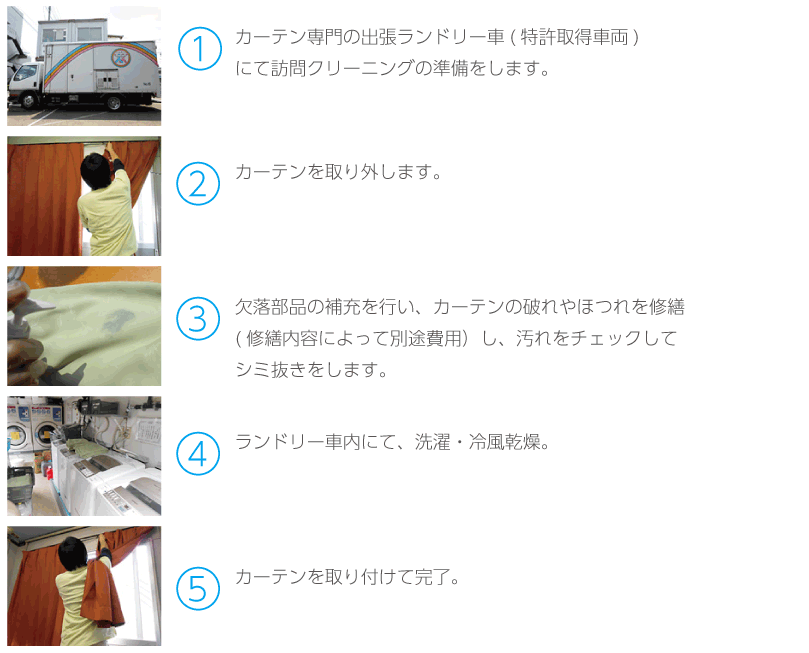 ①
カーテン専門の出張ランドリー車 ( 特許取得車両 ) にて訪問クリーニングの準備をします。

②
カーテンを取り外します。

③
欠落部品の補充を行い、カーテンの破れやほつれを修繕 ( 修繕内容によって別途費用）し、汚れをチェックしてシミ抜きをします。

④
ランドリー車内にて、洗濯・冷風乾燥。

⑤
カーテンを取り付けて完了。