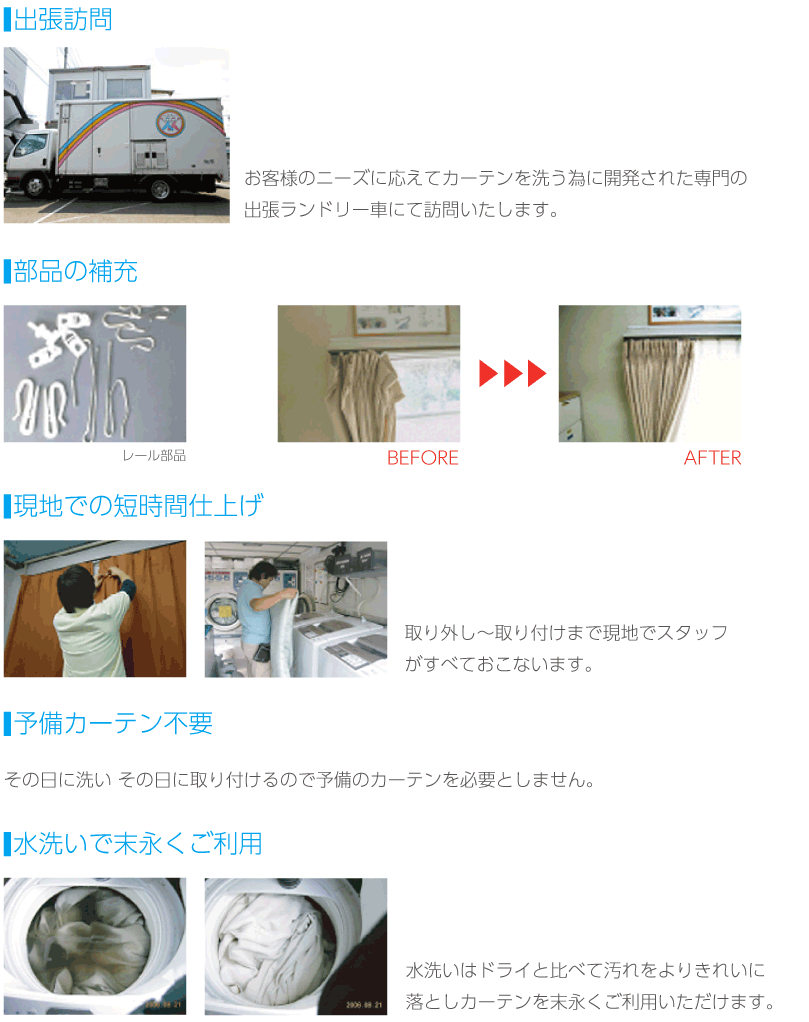 出張訪問

お客様のニーズに応えてカーテンを洗う為に開発された専門の出張ランドリー車にて訪問いたします。

部品の補充

レール部品

BEFORE

AFTER

現地での短時間仕上げ

取り外し～取り付けまで現地でスタッフがすべておこないます。

予備カーテン不要

その日に洗い その日に取り付けるので予備のカーテンを必要としません。

水洗いで末永くご利用

2006 08 21

2006 08 21

水洗いはドライと比べて汚れをよりきれいに落としカーテンを末永くご利用いただけます。